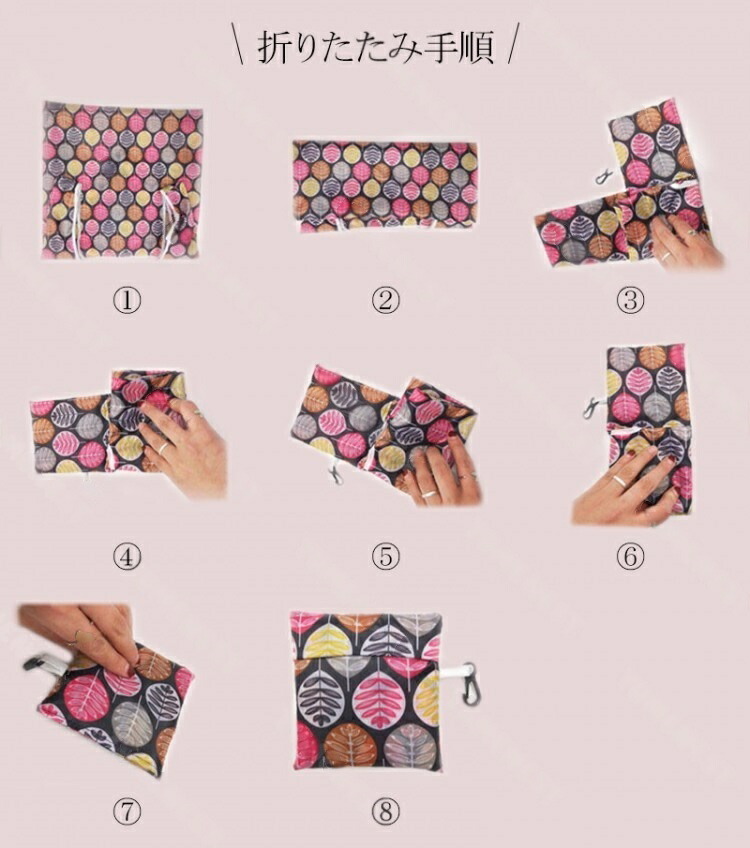 \ 折りたたみ手順 /

①

②

③

④

⑤

⑥

⑦

⑧