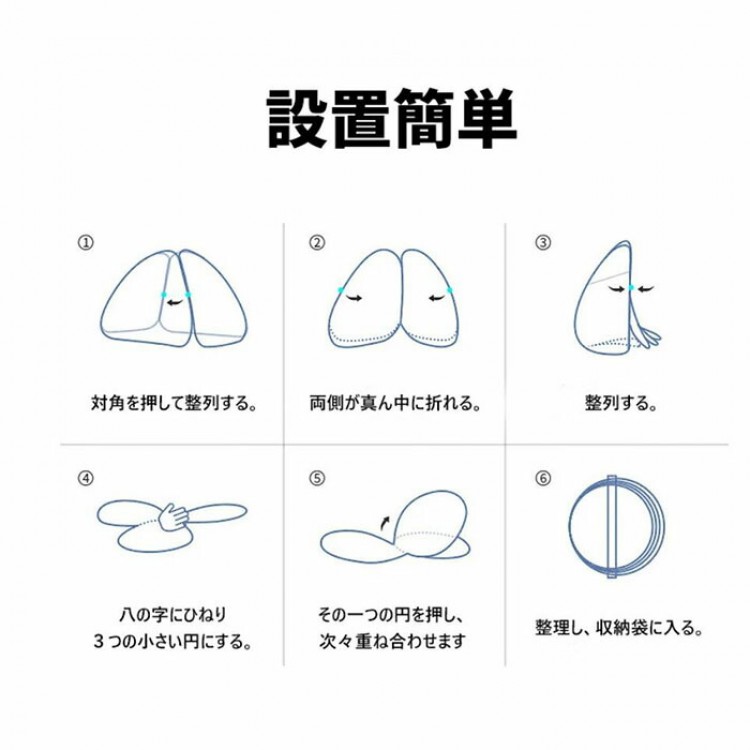 設置簡単

①
対角を押して整列する。

②
両側が真ん中に折れる。

③
整列する。

④
八の字にひねり
３つの小さい円にする。

⑤
その一つの円を押し、
次々重ね合わせます

⑥
整理し、収納袋に入る。