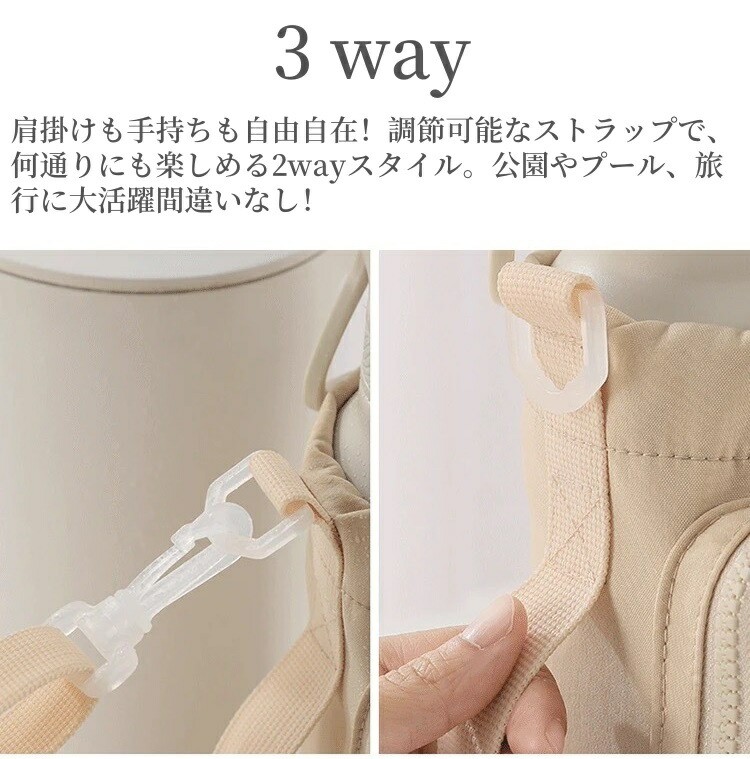 3 way

肩掛けも手持ちも自由自在！調節可能なストラップで、何通りにも楽しめる2wayスタイル。公園やプール、旅行に大活躍間違いなし！