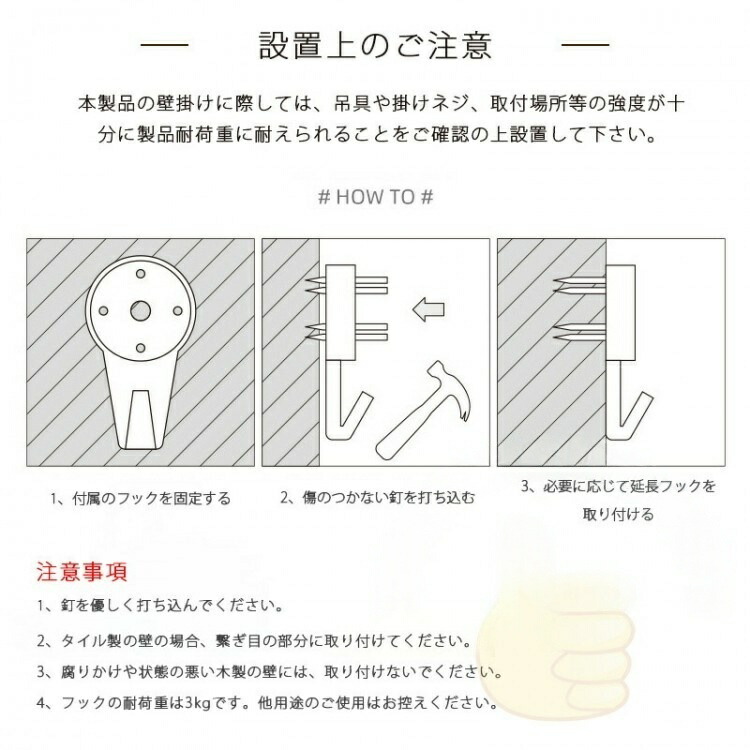 設置上のご注意

本製品の壁掛けに際しては、吊具や掛けネジ、取付場所等の強度が十分に製品耐荷重に耐えられることをご確認の上設置して下さい。

# HOW TO #

1、付属のフックを固定する

2、傷のつかない釘を打ち込む

3、必要に応じて延長フックを取り付ける

注意事項

1、釘を優しく打ち込んでください。

2、タイル製の壁の場合、繋ぎ目の部分に取り付けてください。

3、腐りかけや状態の悪い木製の壁には、取り付けないでください。

4、フックの耐荷重は3kgです。他用途のご使用はお控えください。