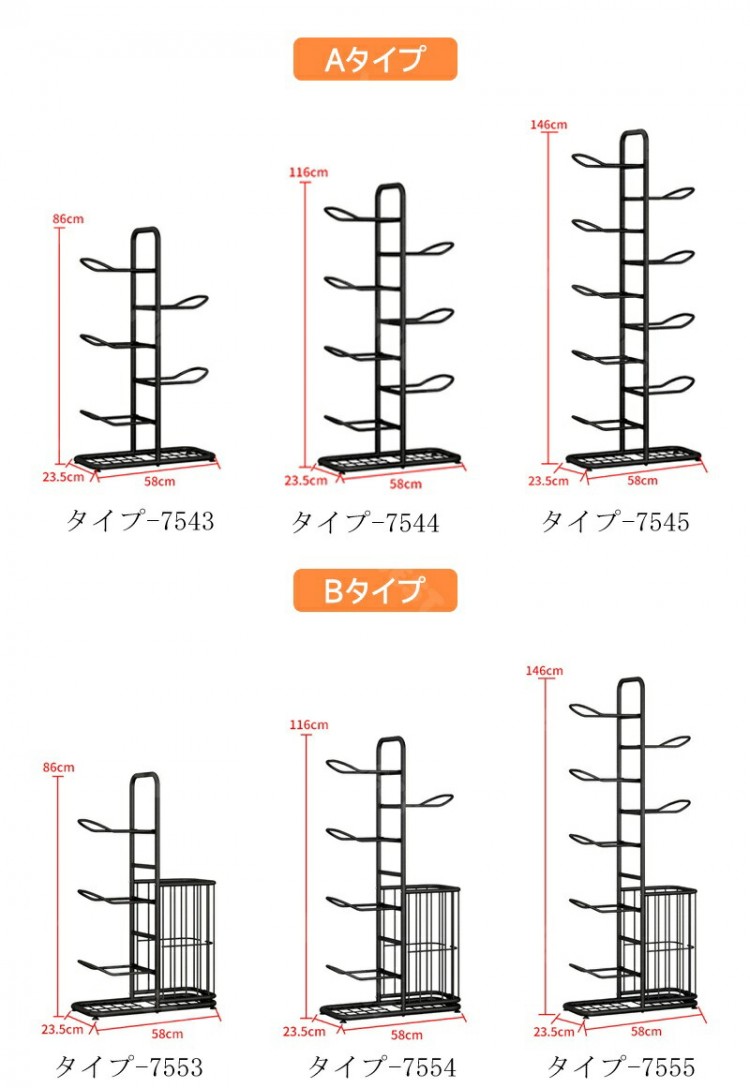 Aタイプ

86cm
23.5cm
58cm
タイプ-7543

116cm
23.5cm
58cm
タイプ-7544

146cm
23.5cm
58cm
タイプ-7545

Bタイプ

86cm
23.5cm
58cm
タイプ-7553

116cm
23.5cm
58cm
タイプ-7554

146cm
23.5cm
58cm
タイプ-7555