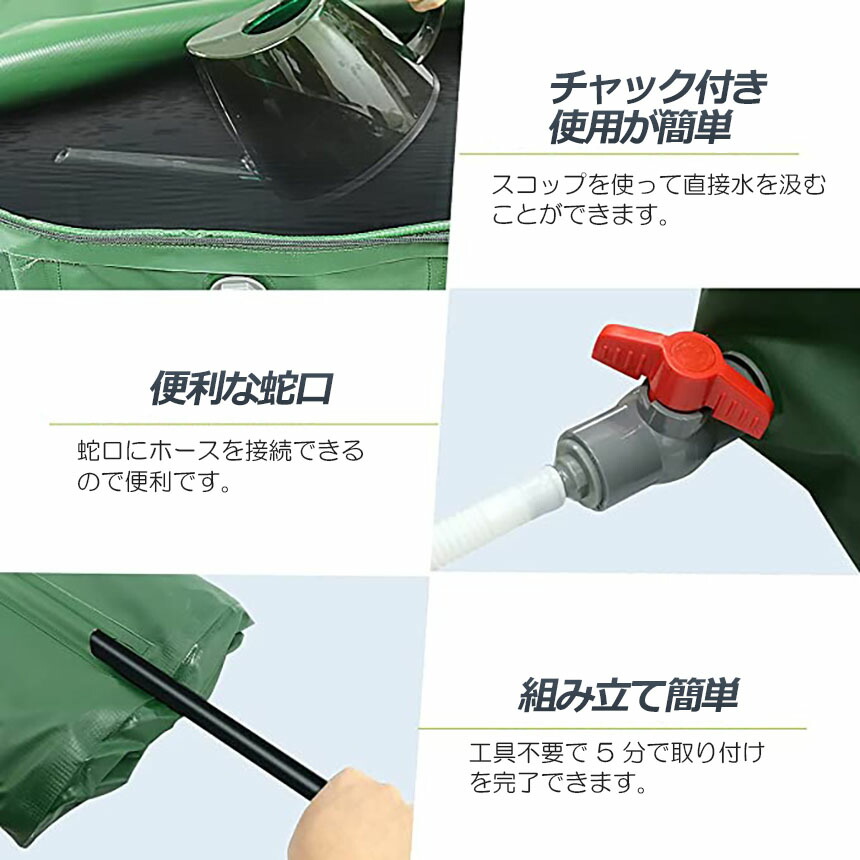 チャック付き
使用が簡単

スコップを使って直接水を汲むことができます。

便利な蛇口

蛇口にホースを接続できるので便利です。

組み立て簡単

工具不要で 5 分で取り付けを完了できます。